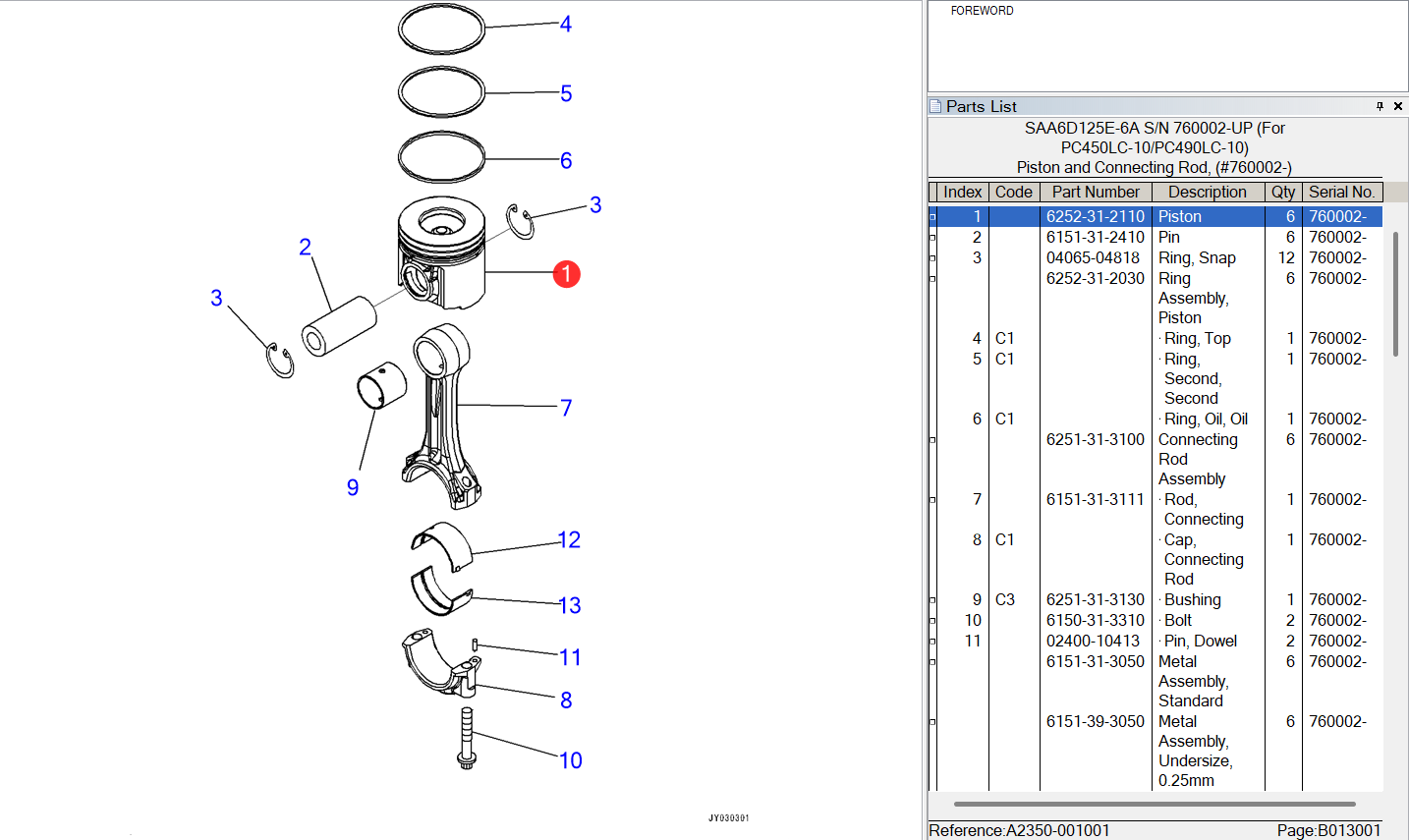 4
5
6
3
2
1
3
7
9
12
13
11
8
10
JY030301

FOREWORD

Parts List

SAA6D125E-6A S/N 760002-UP (For PC450LC-10/PC490LC-10)
Piston and Connecting Rod, (#760002-)

| Index | Code | Part Number | Description | Qty | Serial No. |
|---|---|---|---|---|---|
| 1 | | 6252-31-2110 | Piston | 6 | 760002- |
| 2 | | 6151-31-2410 | Pin | 6 | 760002- |
| 3 | | 04065-04818 | Ring, Snap | 12 | 760002- |
| | | 6252-31-2030 | Ring Assembly, Piston | 6 | 760002- |
| 4 | C1 | | · Ring, Top | 1 | 760002- |
| 5 | C1 | | · Ring, Second, Second | 1 | 760002- |
| 6 | C1 | | · Ring, Oil, Oil | 1 | 760002- |
| | | 6251-31-3100 | Connecting Rod Assembly | 6 | 760002- |
| 7 | | 6151-31-3111 | · Rod, Connecting | 1 | 760002- |
| 8 | C1 | | · Cap, Connecting Rod | 1 | 760002- |
| 9 | C3 | 6251-31-3130 | · Bushing | 1 | 760002- |
| 10 | | 6150-31-3310 | · Bolt | 2 | 760002- |
| 11 | | 02400-10413 | · Pin, Dowel | 2 | 760002- |
| | | 6151-31-3050 | Metal Assembly, Standard | 6 | 760002- |
| | | 6151-39-3050 | Metal Assembly, Undersize, 0.25mm | 6 | 760002- |

Reference:A2350-001001
Page:B013001